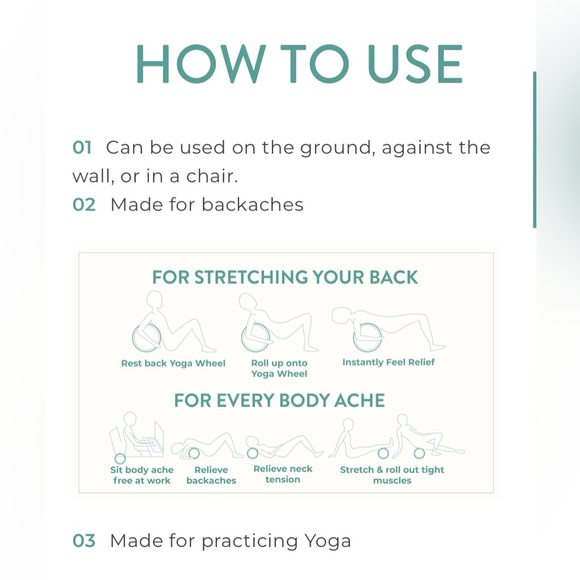 HOW TO USE

01 Can be used on the ground, against the wall, or in a chair.

02 Made for backaches

FOR STRETCHING YOUR BACK

Rest back Yoga Wheel

Roll up onto Yoga Wheel

Instantly Feel Relief

FOR EVERY BODY ACHE

Sit body ache free at work

Relieve backaches

Relieve neck tension

Stretch & roll out tight muscles

03 Made for practicing Yoga